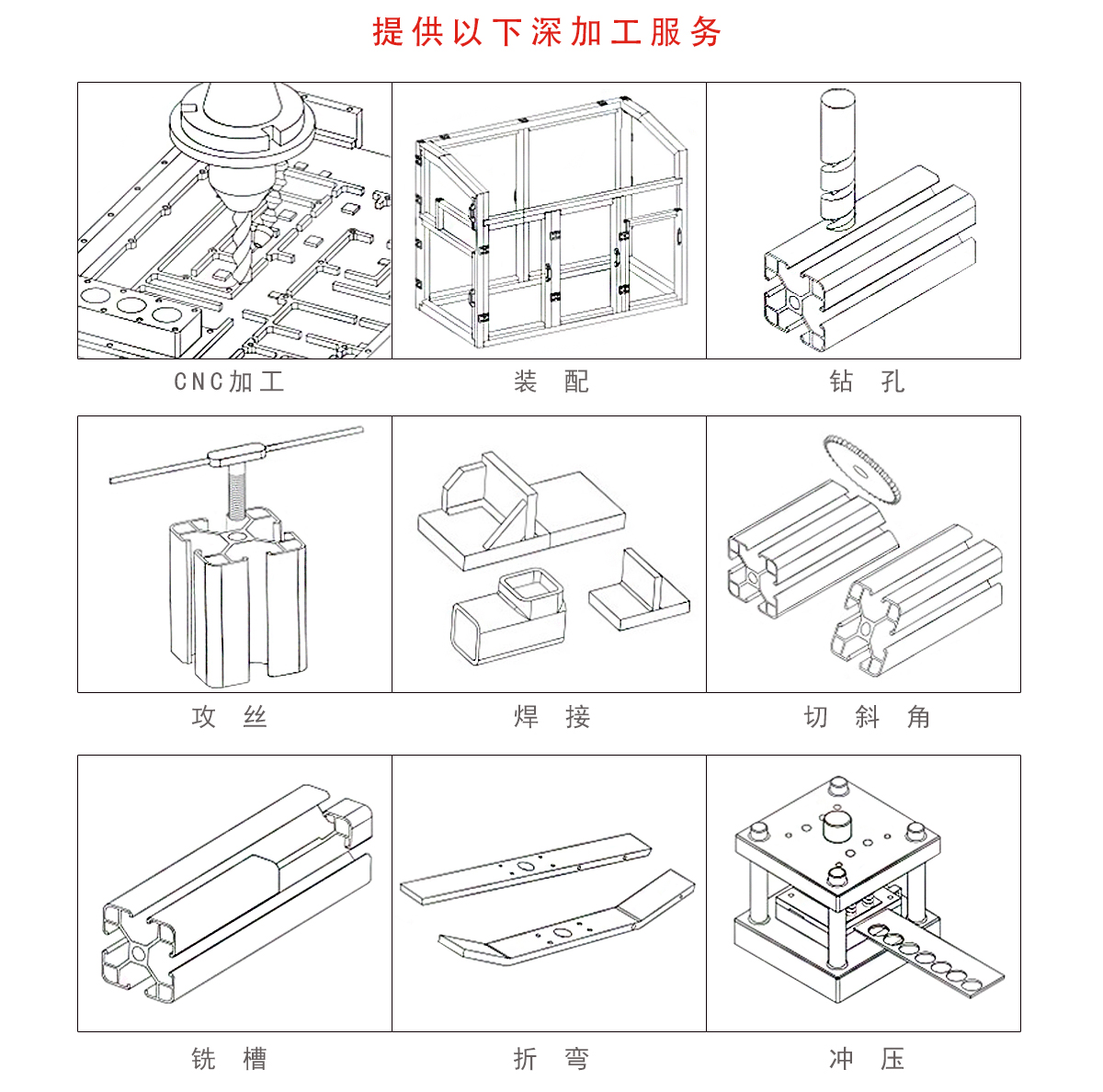 提供以下深加工服务

CNC加工

装 配

钻 孔

攻 丝

焊 接

切 斜 角

铣 槽

折 弯

冲 压